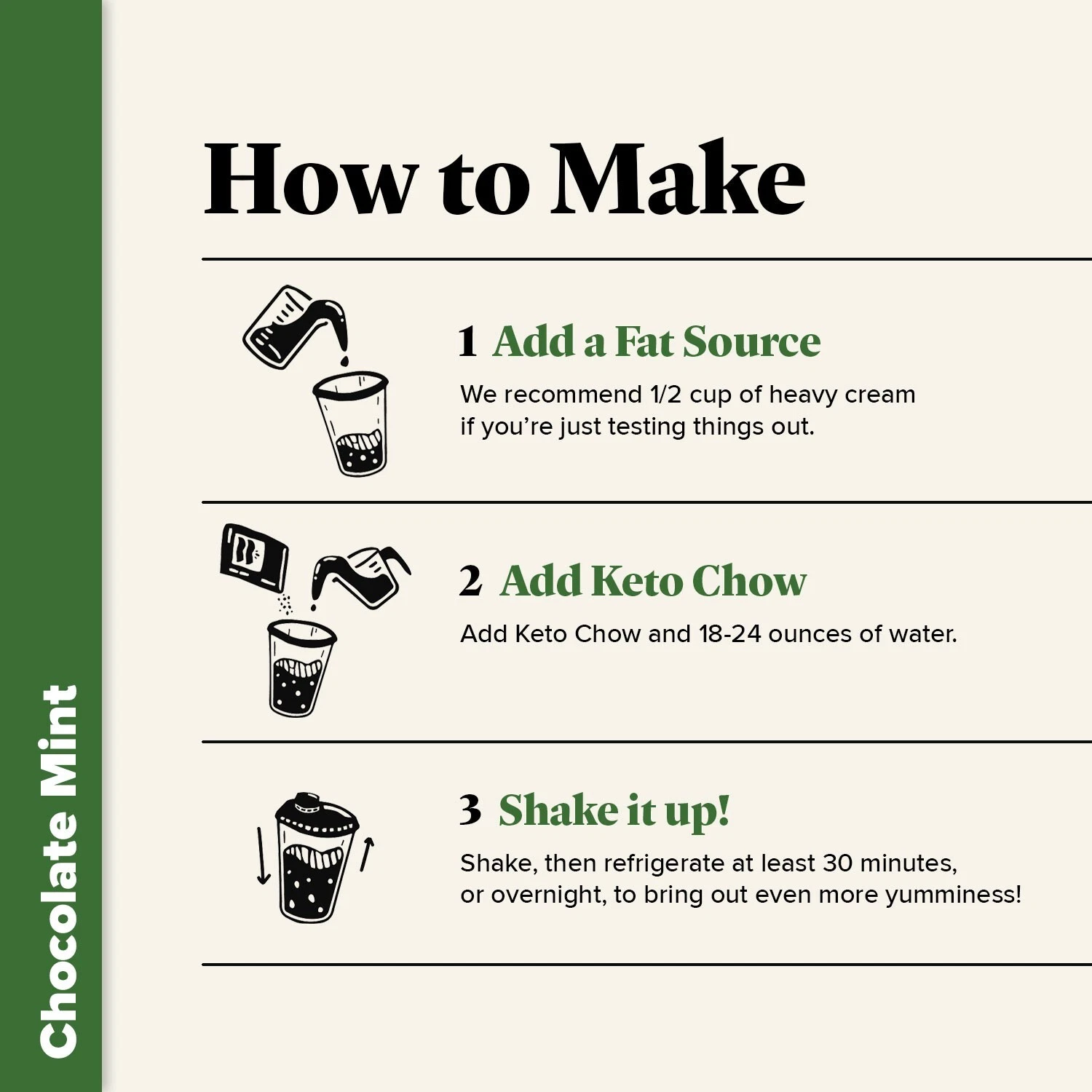 Chocolate Mint

How to Make

1 Add a Fat Source

We recommend 1/2 cup of heavy cream if you're just testing things out.

2 Add Keto Chow

Add Keto Chow and 18-24 ounces of water.

3 Shake it up!

Shake, then refrigerate at least 30 minutes, or overnight, to bring out even more yumminess!