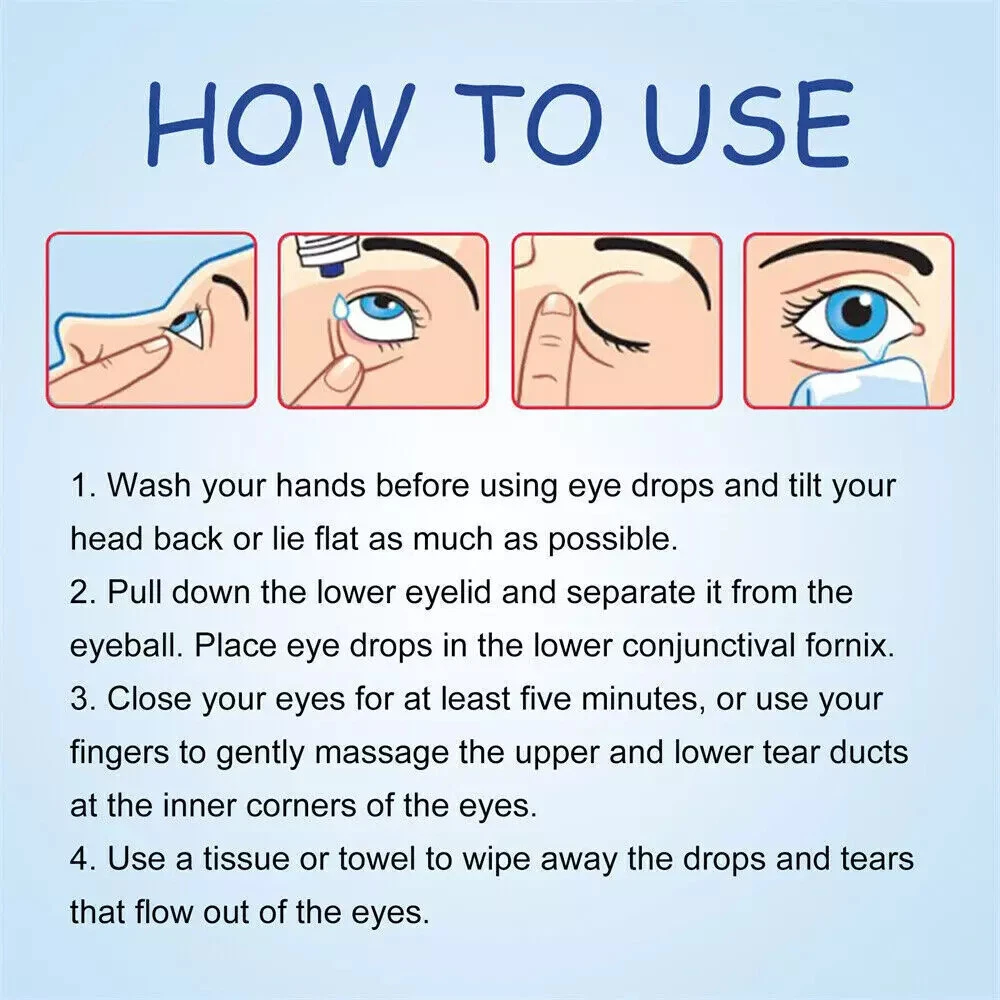 HOW TO USE

1. Wash your hands before using eye drops and tilt your head back or lie flat as much as possible.
2. Pull down the lower eyelid and separate it from the eyeball. Place eye drops in the lower conjunctival fornix.
3. Close your eyes for at least five minutes, or use your fingers to gently massage the upper and lower tear ducts at the inner corners of the eyes.
4. Use a tissue or towel to wipe away the drops and tears that flow out of the eyes.