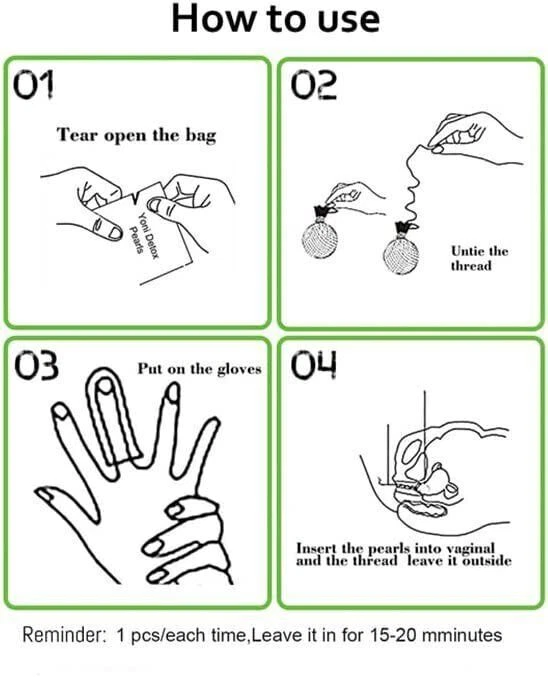 How to use

01

Tear open the bag

Yoni Detox Pearls

02

Untie the thread

03

Put on the gloves

04

Insert the pearls into vaginal and the thread leave it outside

Reminder: 1 pcs/each time,Leave it in for 15-20 mminutes