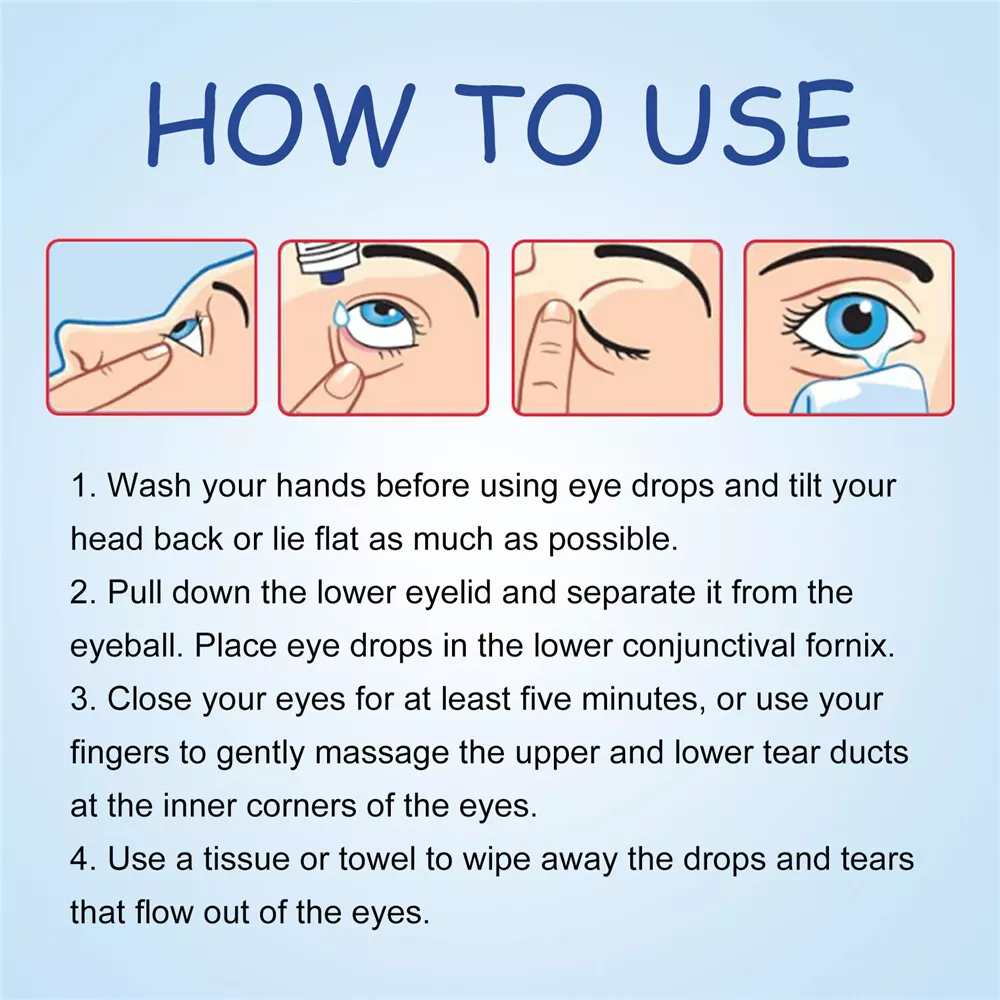 HOW TO USE

1. Wash your hands before using eye drops and tilt your head back or lie flat as much as possible.
2. Pull down the lower eyelid and separate it from the eyeball. Place eye drops in the lower conjunctival fornix.
3. Close your eyes for at least five minutes, or use your fingers to gently massage the upper and lower tear ducts at the inner corners of the eyes.
4. Use a tissue or towel to wipe away the drops and tears that flow out of the eyes.