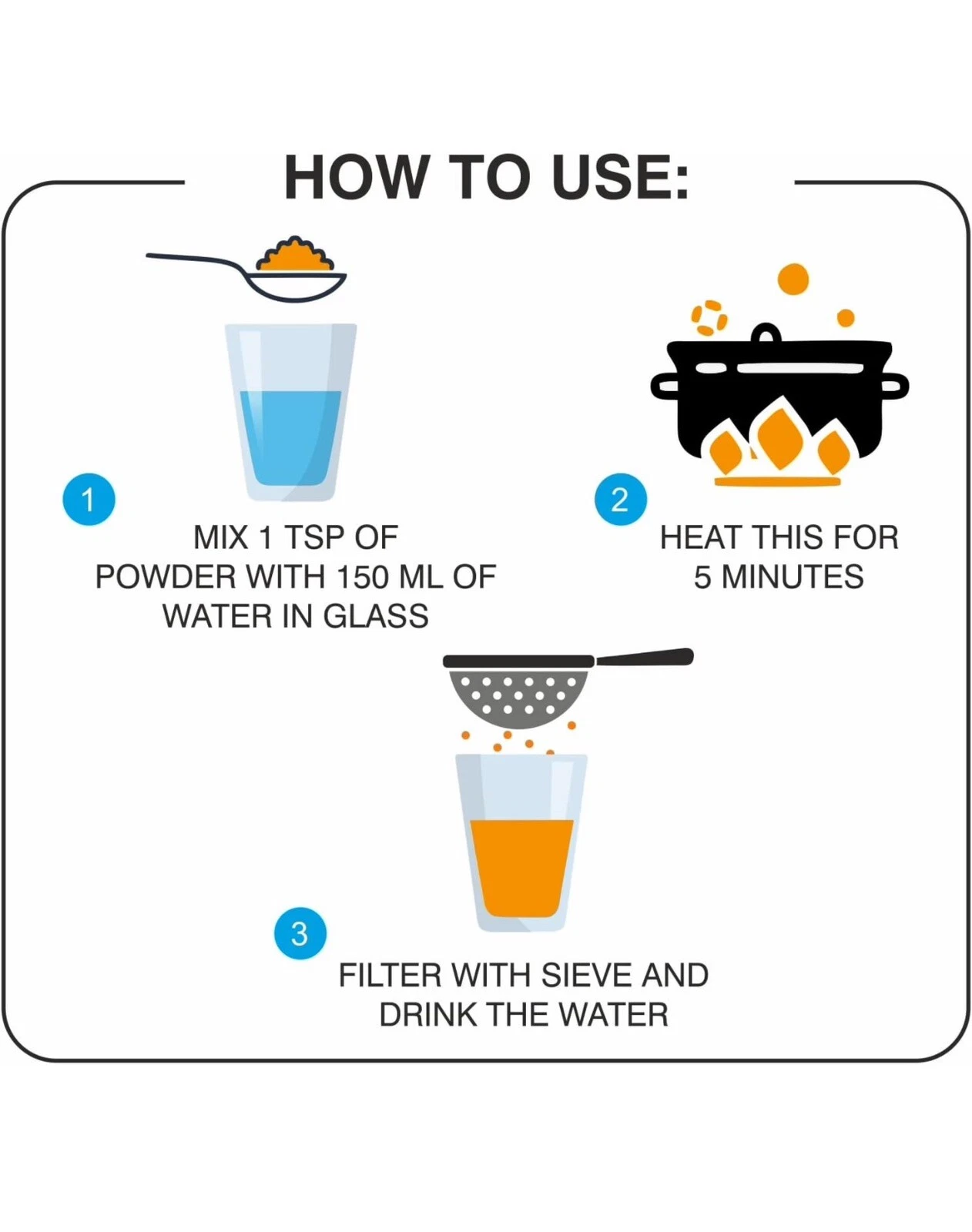 HOW TO USE:

1

MIX 1 TSP OF POWDER WITH 150 ML OF WATER IN GLASS

2

HEAT THIS FOR 5 MINUTES

3

FILTER WITH SIEVE AND DRINK THE WATER