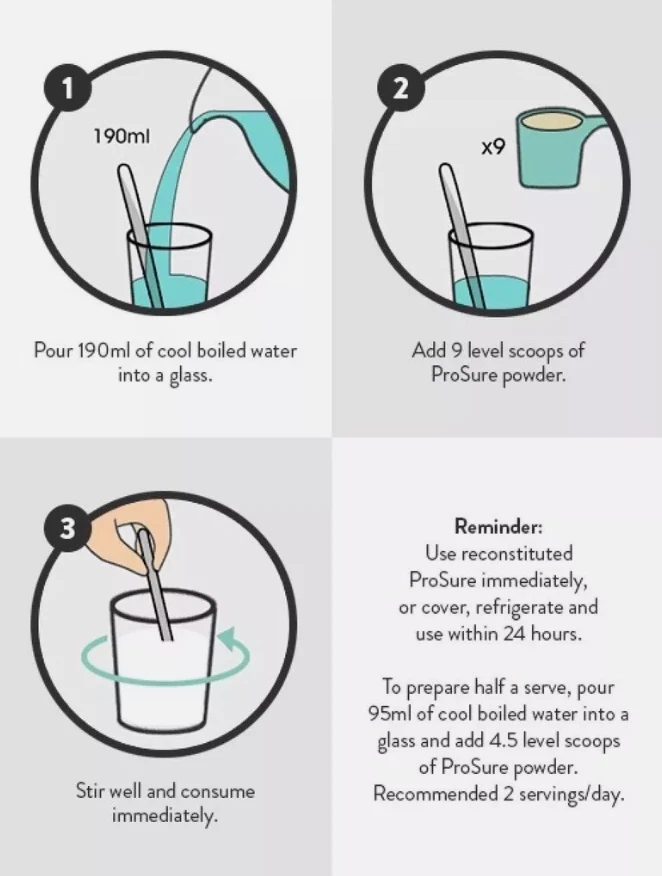 1

190ml

Pour 190ml of cool boiled water into a glass.

2

x9

Add 9 level scoops of ProSure powder.

3

Stir well and consume immediately.

Reminder:
Use reconstituted ProSure immediately, or cover, refrigerate and use within 24 hours.

To prepare half a serve, pour 95ml of cool boiled water into a glass and add 4.5 level scoops of ProSure powder. Recommended 2 servings/day.