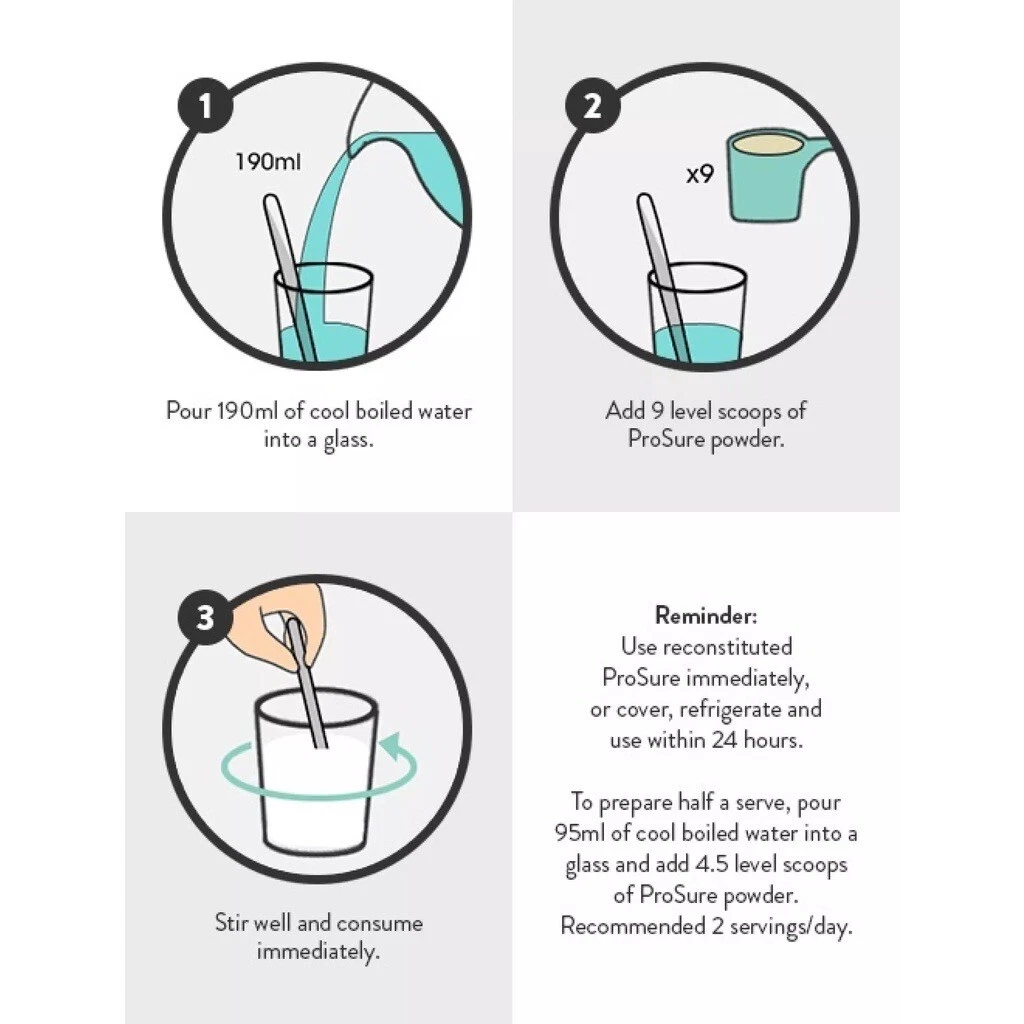 1

190ml

Pour 190ml of cool boiled water into a glass.

2

x9

Add 9 level scoops of ProSure powder.

3

Stir well and consume immediately.

Reminder:
Use reconstituted ProSure immediately, or cover, refrigerate and use within 24 hours.

To prepare half a serve, pour 95ml of cool boiled water into a glass and add 4.5 level scoops of ProSure powder. Recommended 2 servings/day.