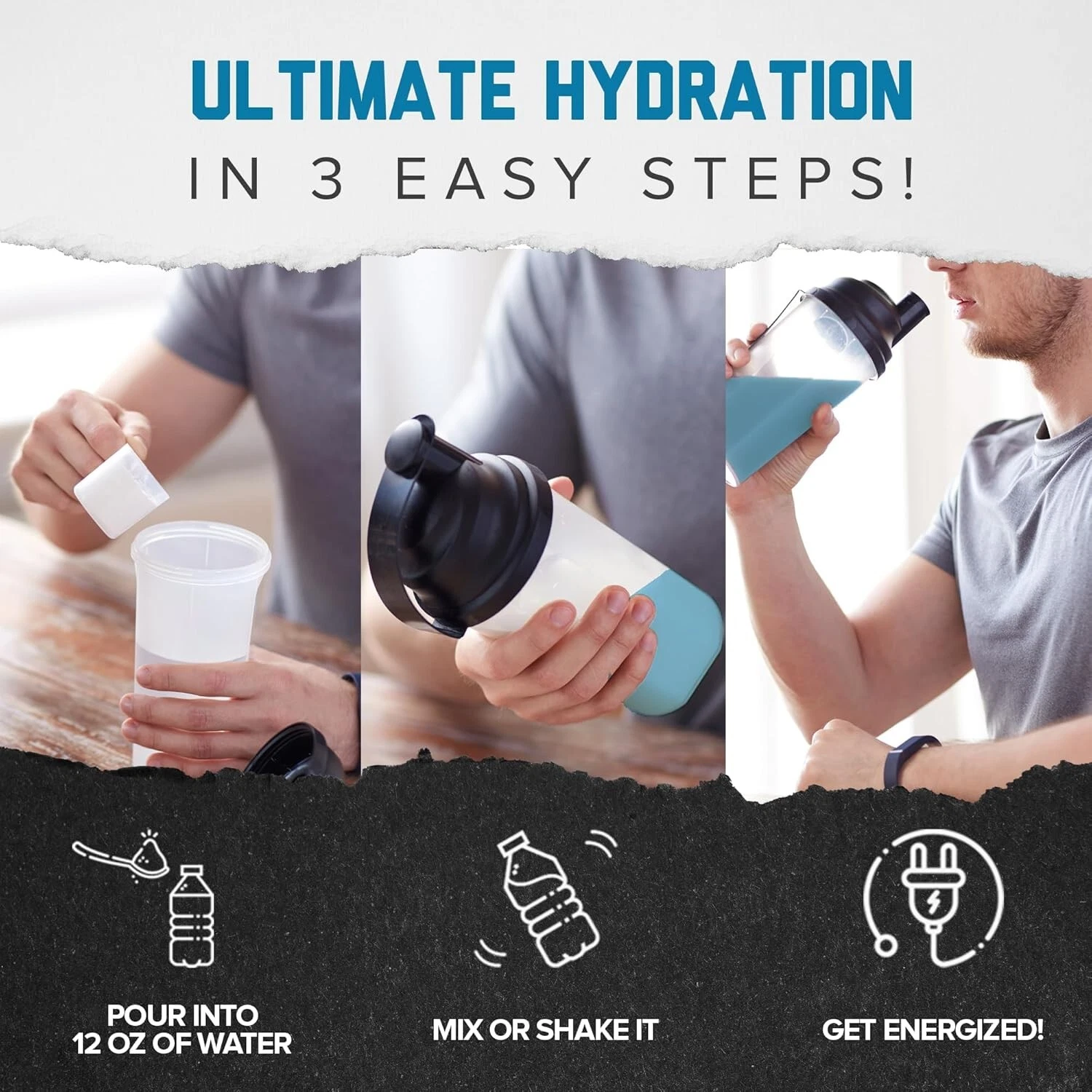 ULTIMATE HYDRATION
IN 3 EASY STEPS!

POUR INTO 12 OZ OF WATER

MIX OR SHAKE IT

GET ENERGIZED!