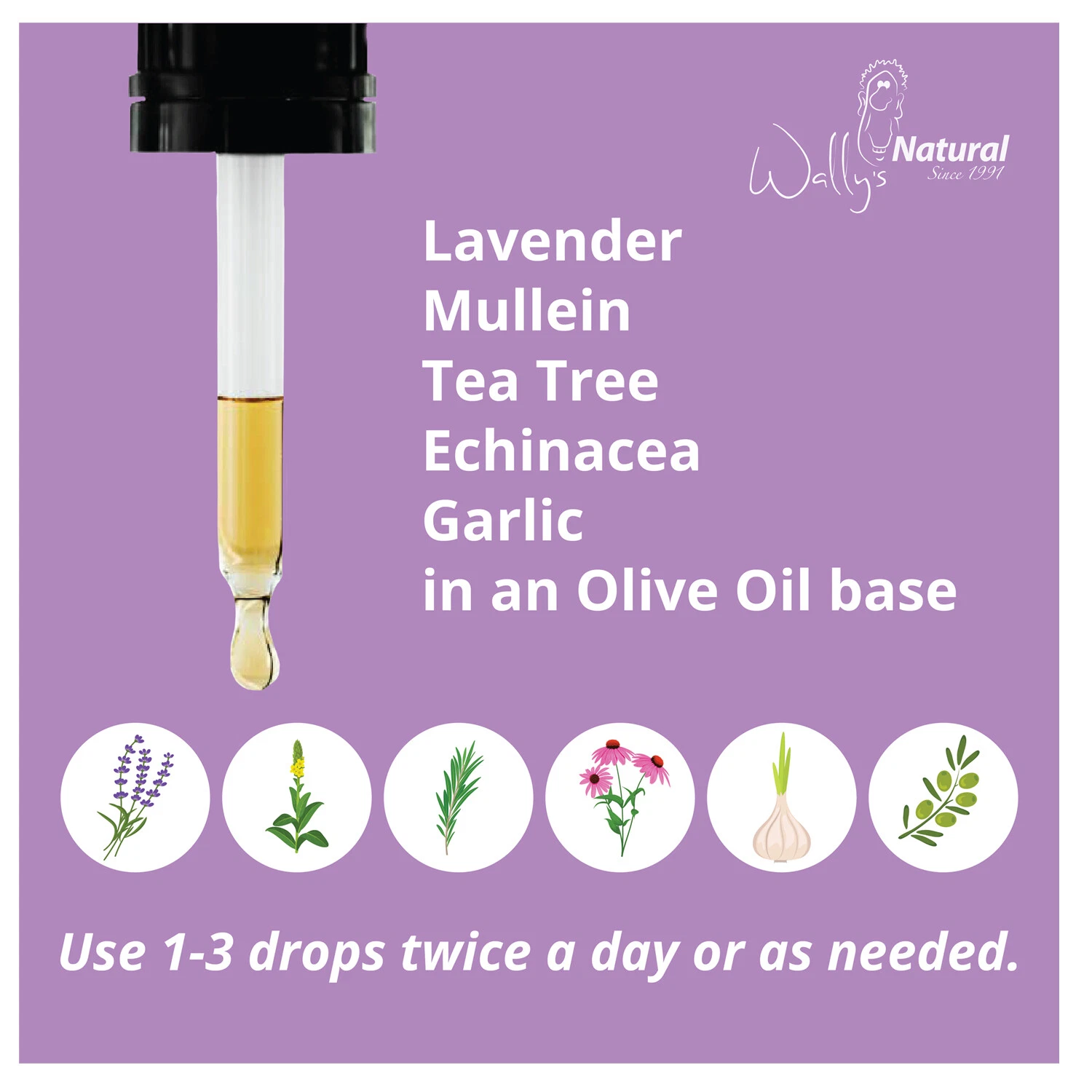 Wally's Natural
Since 1991

Lavender
Mullein
Tea Tree
Echinacea
Garlic
in an Olive Oil base

Use 1-3 drops twice a day or as needed.