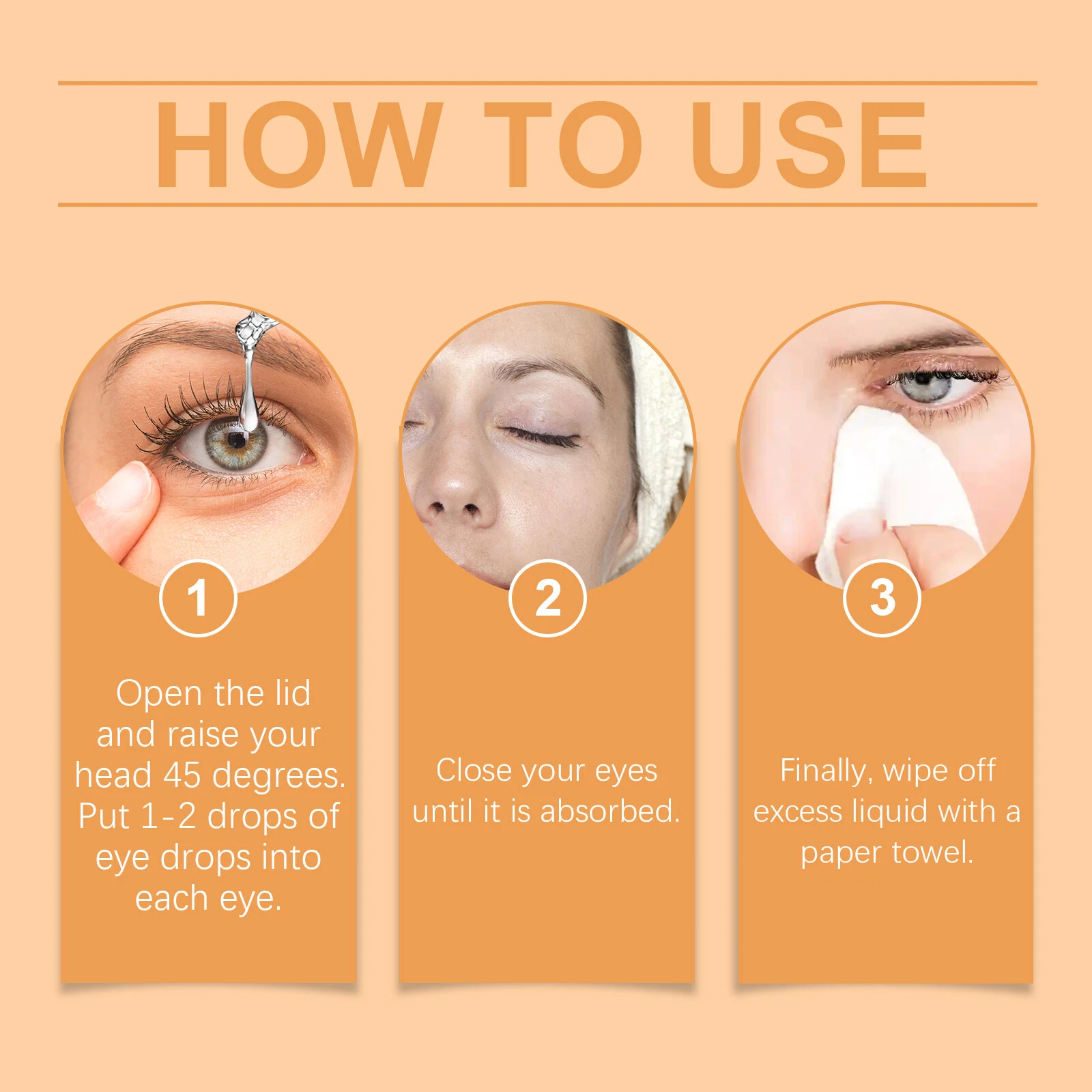 HOW TO USE

1

Open the lid and raise your head 45 degrees. Put 1-2 drops of eye drops into each eye.

2

Close your eyes until it is absorbed.

3

Finally, wipe off excess liquid with a paper towel.