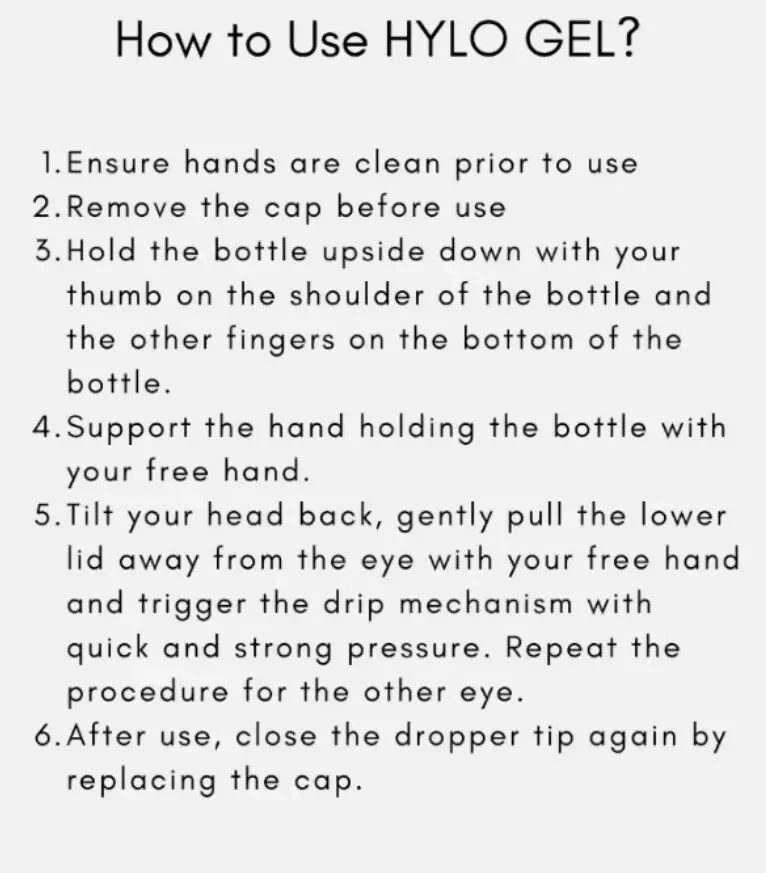 How to Use HYLO GEL?

1. Ensure hands are clean prior to use
2. Remove the cap before use
3. Hold the bottle upside down with your thumb on the shoulder of the bottle and the other fingers on the bottom of the bottle.
4. Support the hand holding the bottle with your free hand.
5. Tilt your head back, gently pull the lower lid away from the eye with your free hand and trigger the drip mechanism with quick and strong pressure. Repeat the procedure for the other eye.
6. After use, close the dropper tip again by replacing the cap.